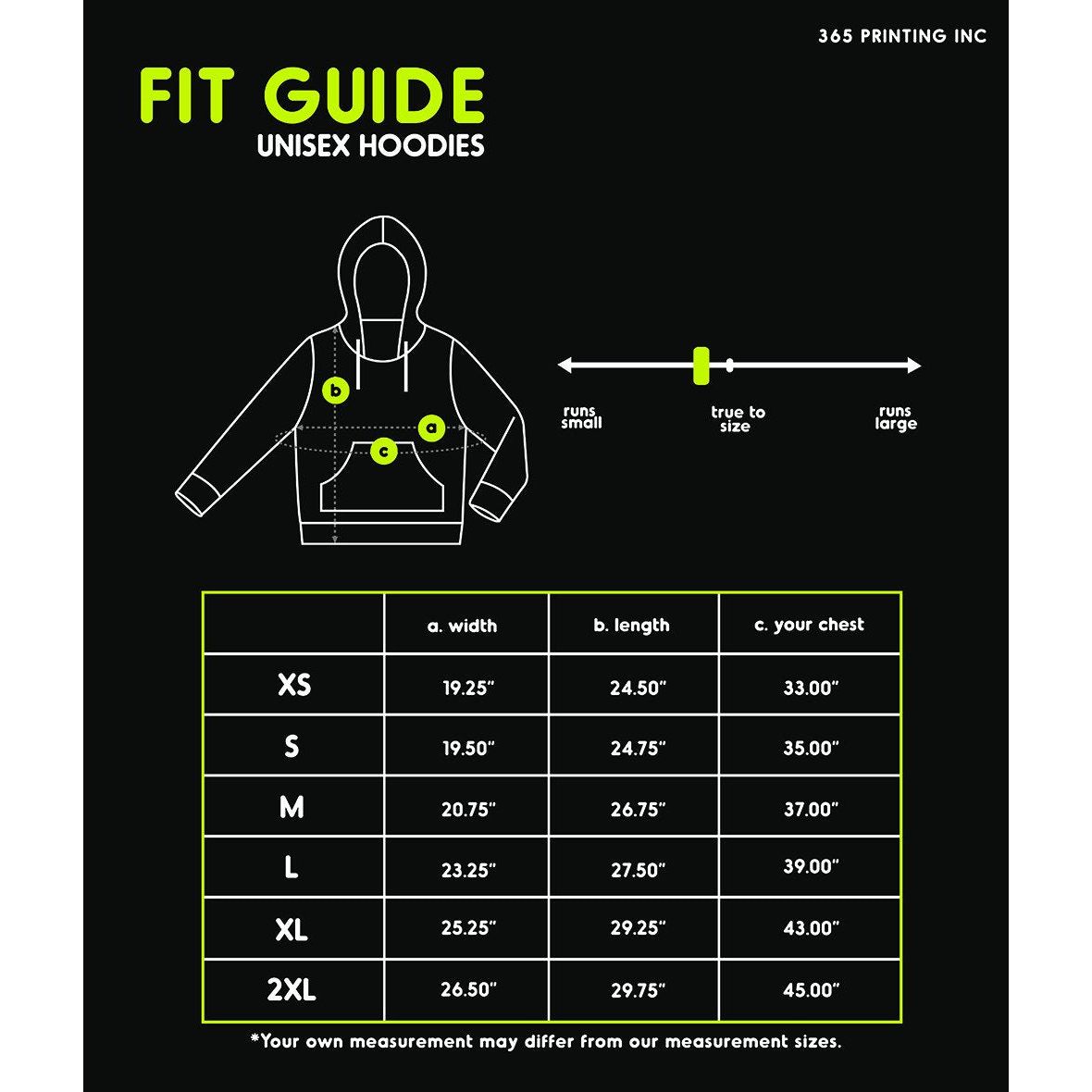 365 PRINTING INC

FIT GUIDE
UNISEX HOODIES

b
a
c

runs small
true to size
runs large

| | a. width | b. length | c. your chest |
|---|---|---|---|
| XS | 19.25" | 24.50" | 33.00" |
| S | 19.50" | 24.75" | 35.00" |
| M | 20.75" | 26.75" | 37.00" |
| L | 23.25" | 27.50" | 39.00" |
| XL | 25.25" | 29.25" | 43.00" |
| 2XL | 26.50" | 29.75" | 45.00" |

*Your own measurement may differ from our measurement sizes.